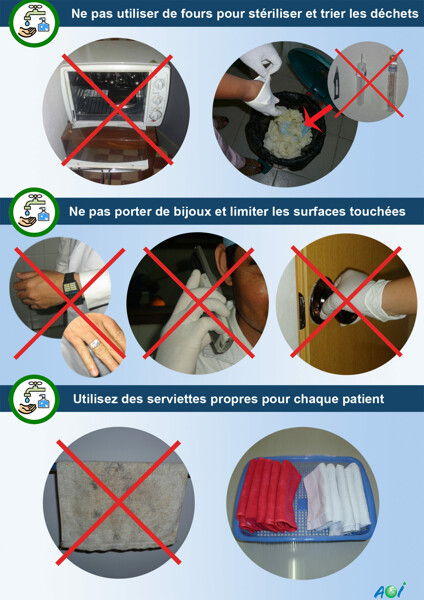 Ne pas utiliser de fours pour stériliser et trier les déchets

Ne pas porter de bijoux et limiter les surfaces touchées

Utilisez des serviettes propres pour chaque patient

AOI